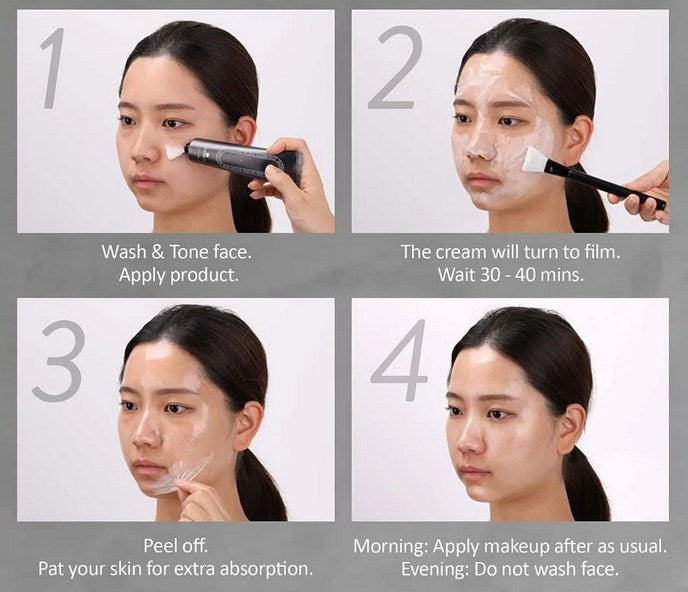 1

Wash & Tone face.
Apply product.

2

The cream will turn to film.
Wait 30 - 40 mins.

3

Peel off.
Pat your skin for extra absorption.

4

Morning: Apply makeup after as usual.
Evening: Do not wash face.